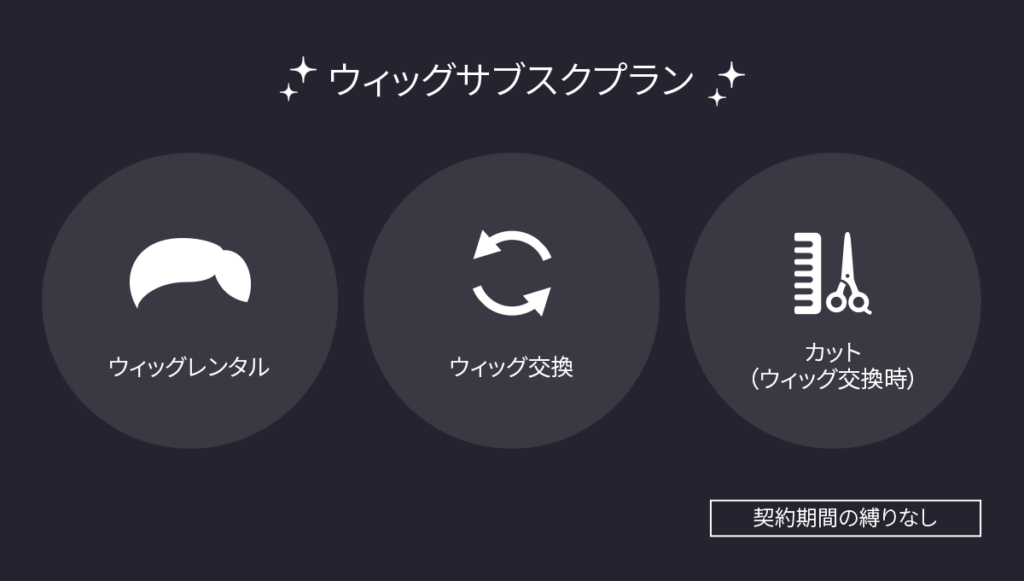 ウィッグサブスクプラン

ウィッグレンタル

ウィッグ交換

カット
（ウィッグ交換時）

契約期間の縛りなし